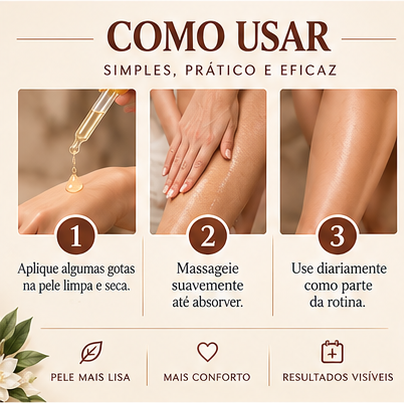 COMO USAR

SIMPLES, PRÁTICO E EFICAZ

1

Aplique algumas gotas na pele limpa e seca.

2

Massageie suavemente até absorver.

3

Use diariamente como parte da rotina.

PELE MAIS LISA

MAIS CONFORTO

RESULTADOS VISÍVEIS